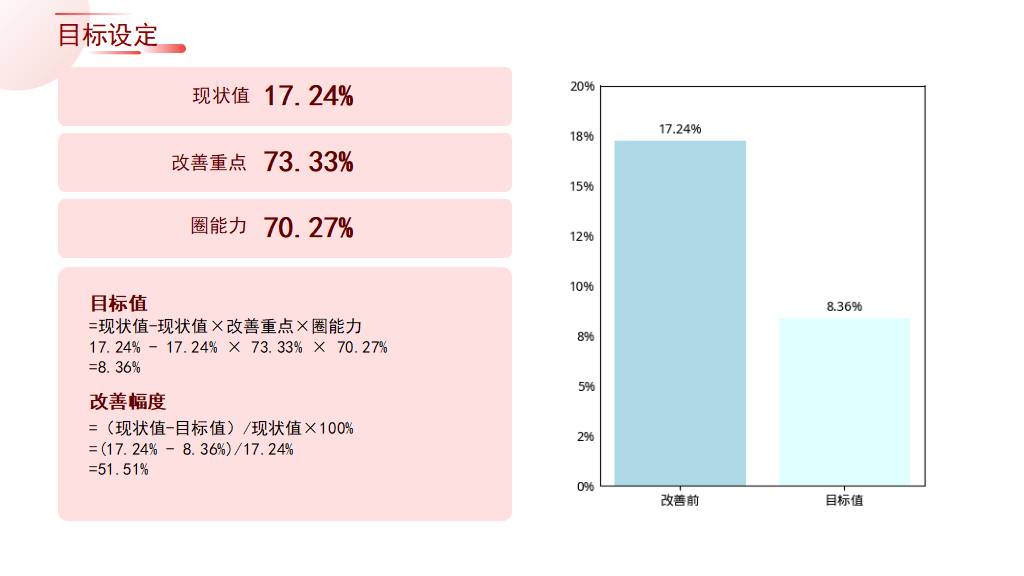 目标设定

现状值 17.24%

改善重点 73.33%

圈能力 70.27%

目标值
=现状值-现状值×改善重点×圈能力
17.24% - 17.24% × 73.33% × 70.27%
=8.36%

改善幅度
=（现状值-目标值）/现状值×100%
=(17.24% - 8.36%)/17.24%
=51.51%

20%
18%
15%
12%
10%
8%
5%
2%
0%
17.24%
8.36%
改善前
目标值